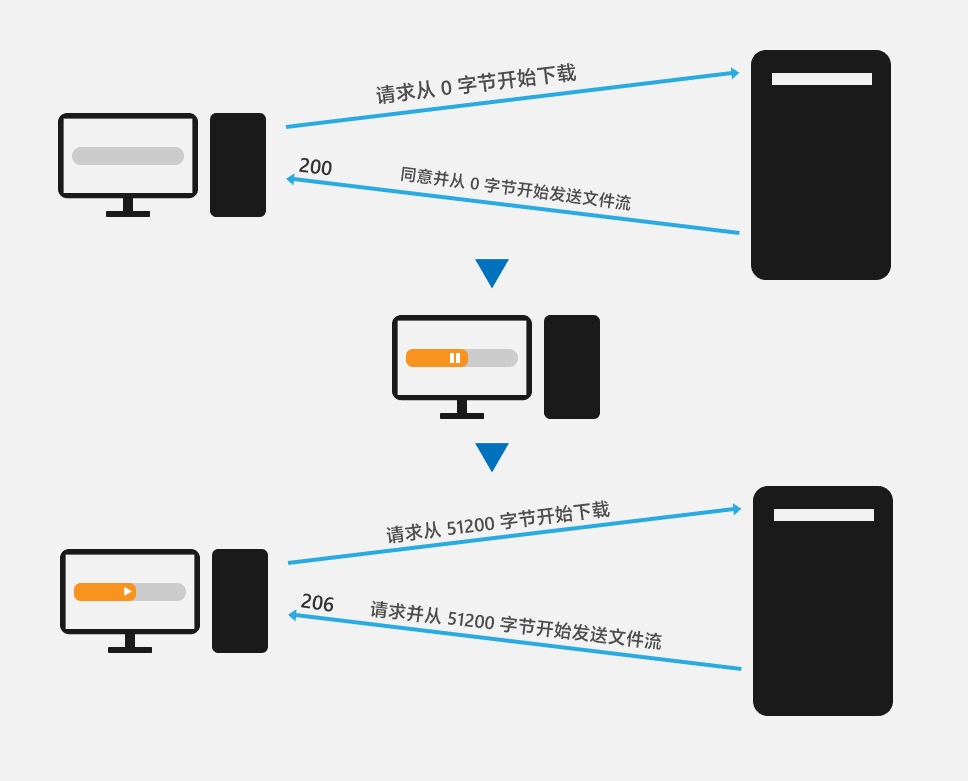 请求从 0 字节开始下载

200

同意并从 0 字节开始发送文件流

请求从 51200 字节开始下载

206

请求并从 51200 字节开始发送文件流